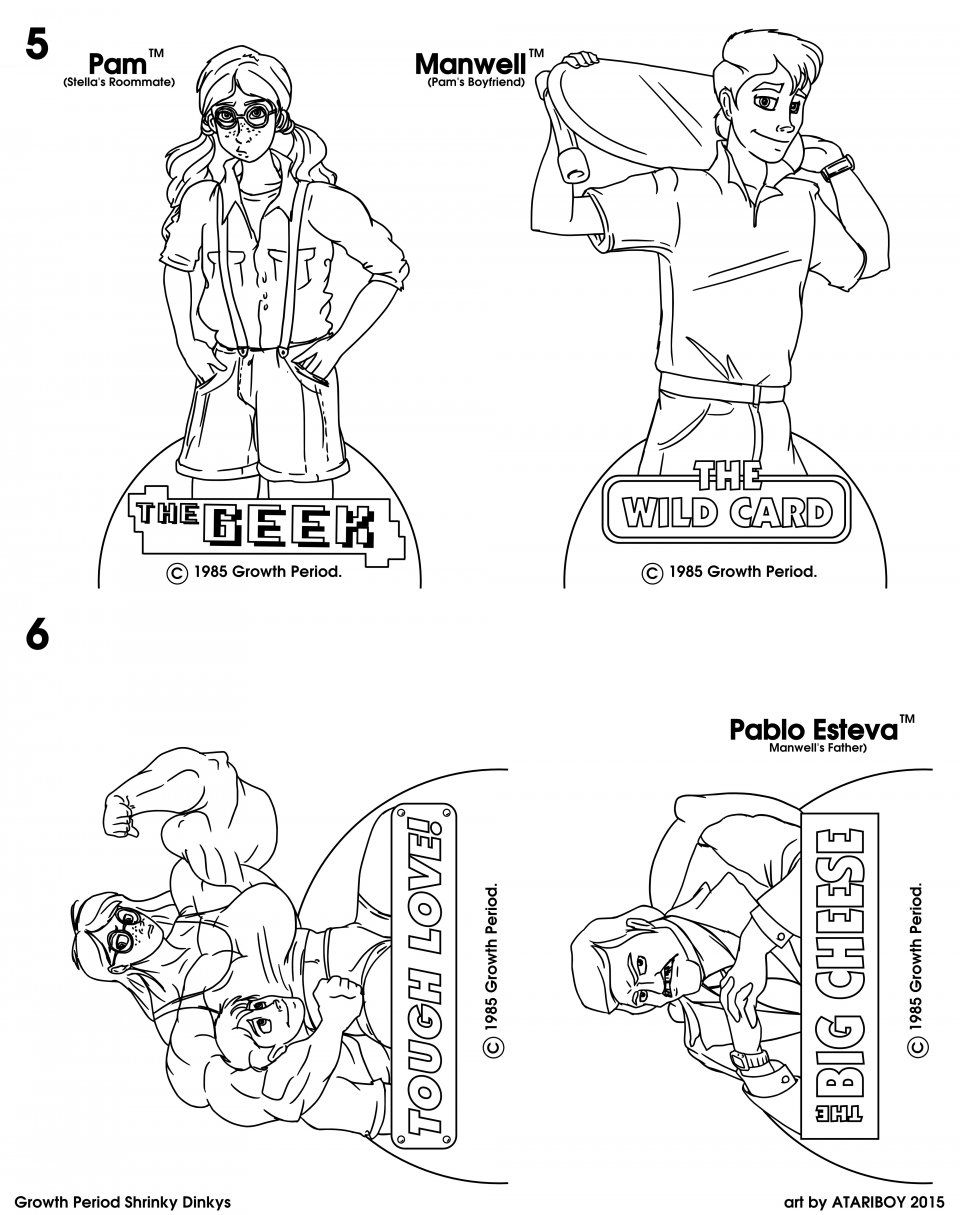 5

Pam™
(Stella's Roommate)

THE GEEK

© 1985 Growth Period.

Manwell™
(Pam's Boyfriend)

THE WILD CARD

© 1985 Growth Period.

6

TOUGH LOVE!

© 1985 Growth Period.

Pablo Esteva™
Manwell's Father)

THE BIG CHEESE

© 1985 Growth Period.

Growth Period Shrinky Dinkys

art by ATARIBOY 2015